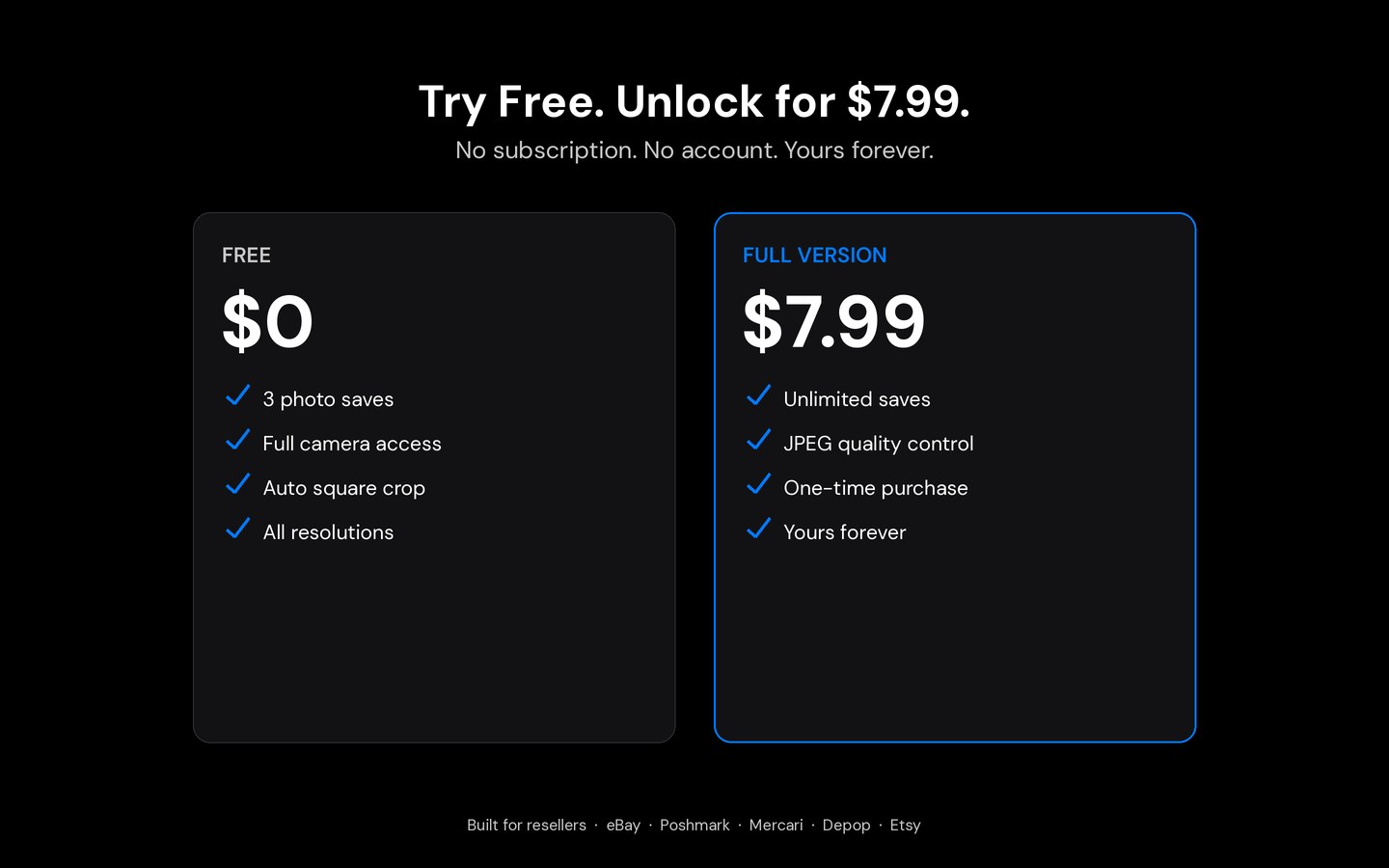 Try Free. Unlock for \$7.99.
No subscription. No account. Yours forever.

FREE
\$0
✓ 3 photo saves
✓ Full camera access
✓ Auto square crop
✓ All resolutions

FULL VERSION
\$7.99
✓ Unlimited saves
✓ JPEG quality control
✓ One-time purchase
✓ Yours forever

Built for resellers · eBay · Poshmark · Mercari · Depop · Etsy